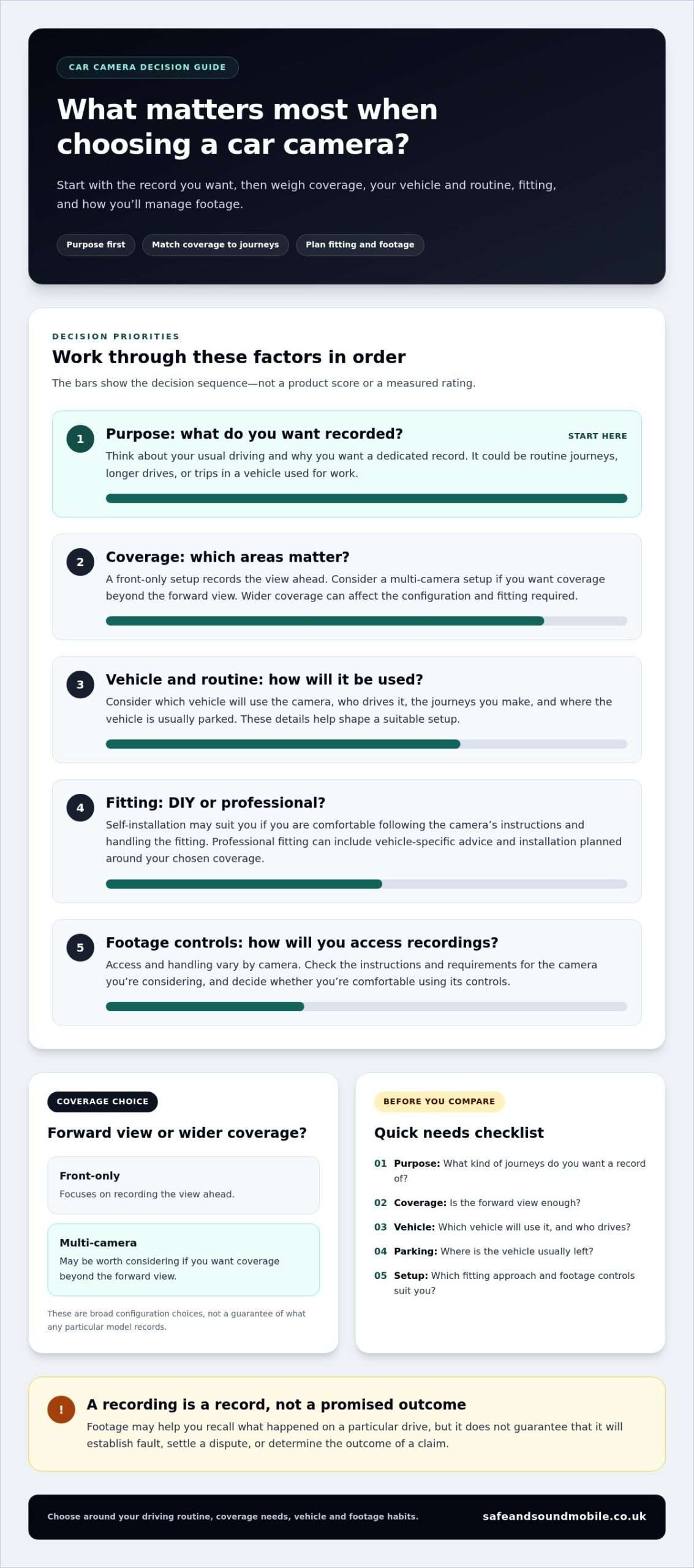 CAR CAMERA DECISION GUIDE

What matters most when choosing a car camera?

Start with the record you want, then weigh coverage, your vehicle and routine, fitting, and how you'll manage footage.

Purpose first
Match coverage to journeys
Plan fitting and footage

DECISION PRIORITIES

Work through these factors in order

The bars show the decision sequence—not a product score or a measured rating.

1
Purpose: what do you want recorded?
START HERE
Think about your usual driving and why you want a dedicated record. It could be routine journeys, longer drives, or trips in a vehicle used for work.

2
Coverage: which areas matter?
A front-only setup records the view ahead. Consider a multi-camera setup if you want coverage beyond the forward view. Wider coverage can affect the configuration and fitting required.

3
Vehicle and routine: how will it be used?
Consider which vehicle will use the camera, who drives it, the journeys you make, and where the vehicle is usually parked. These details help shape a suitable setup.

4
Fitting: DIY or professional?
Self-installation may suit you if you are comfortable following the camera's instructions and handling the fitting. Professional fitting can include vehicle-specific advice and installation planned around your chosen coverage.

5
Footage controls: how will you access recordings?
Access and handling vary by camera. Check the instructions and requirements for the camera you're considering, and decide whether you're comfortable using its controls.

COVERAGE CHOICE

Forward view or wider coverage?

Front-only
Focuses on recording the view ahead.

Multi-camera
May be worth considering if you want coverage beyond the forward view.

These are broad configuration choices, not a guarantee of what any particular model records.

BEFORE YOU COMPARE

Quick needs checklist

01 Purpose: What kind of journeys do you want a record of?
02 Coverage: Is the forward view enough?
03 Vehicle: Which vehicle will use it, and who drives?
04 Parking: Where is the vehicle usually left?
05 Setup: Which fitting approach and footage controls suit you?

!
A recording is a record, not a promised outcome
Footage may help you recall what happened on a particular drive, but it does not guarantee that it will establish fault, settle a dispute, or determine the outcome of a claim.

Choose around your driving routine, coverage needs, vehicle and footage habits.
safeandsoundmobile.co.uk