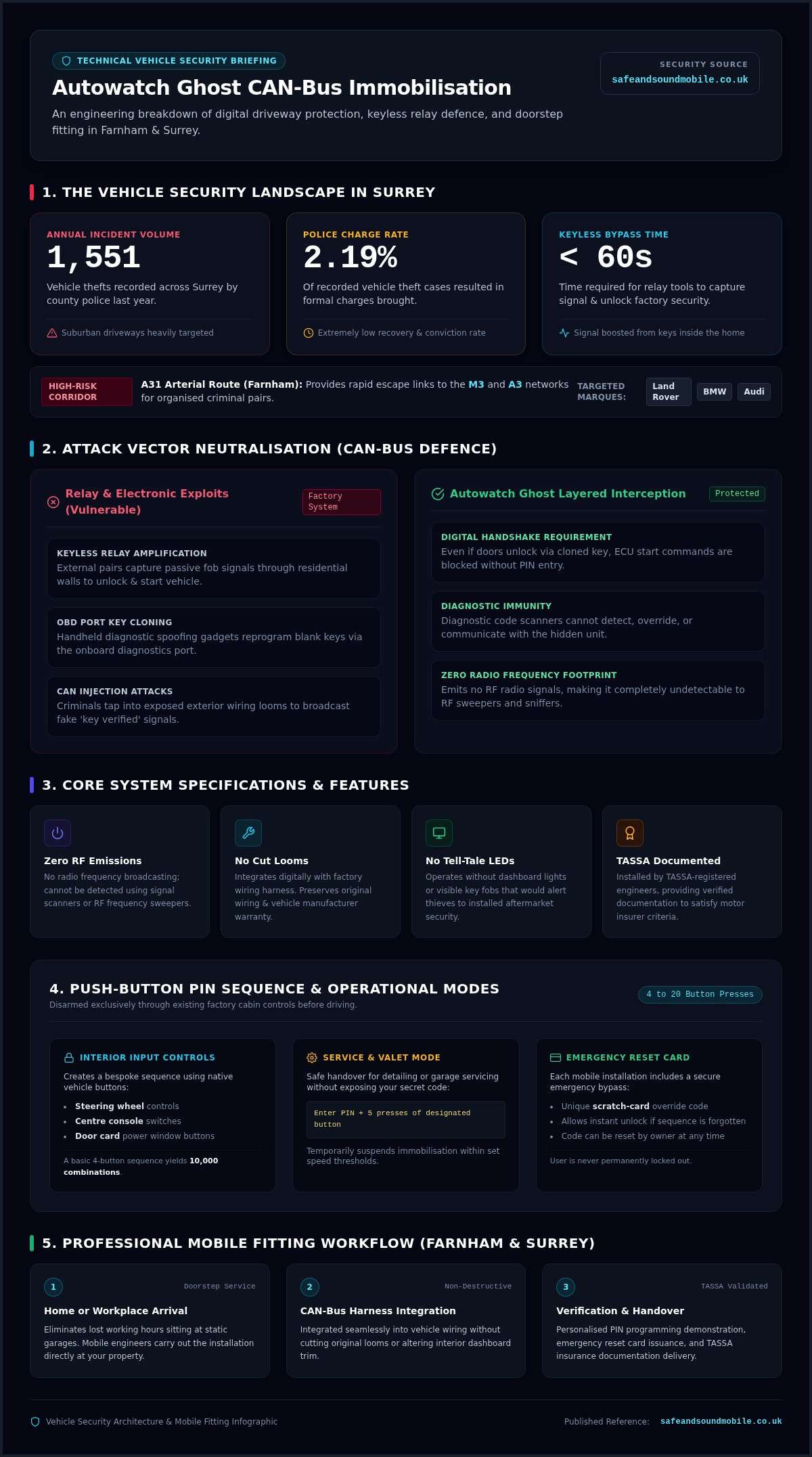 TECHNICAL VEHICLE SECURITY BRIEFING

Autowatch Ghost CAN-Bus Immobilisation

An engineering breakdown of digital driveway protection, keyless relay defence, and doorstep fitting in Farnham & Surrey.

SECURITY SOURCE
safeandsoundmobile.co.uk

1. THE VEHICLE SECURITY LANDSCAPE IN SURREY

ANNUAL INCIDENT VOLUME
1,551
Vehicle thefts recorded across Surrey by county police last year.
Suburban driveways heavily targeted

POLICE CHARGE RATE
2.19%
Of recorded vehicle theft cases resulted in formal charges brought.
Extremely low recovery & conviction rate

KEYLESS BYPASS TIME
< 60s
Time required for relay tools to capture signal & unlock factory security.
Signal boosted from keys inside the home

HIGH-RISK CORRIDOR
A31 Arterial Route (Farnham): Provides rapid escape links to the M3 and A3 networks for organised criminal pairs.
TARGETED MARQUES:
Land Rover
BMW
Audi

2. ATTACK VECTOR NEUTRALISATION (CAN-BUS DEFENCE)

Relay & Electronic Exploits (Vulnerable)
Factory System

KEYLESS RELAY AMPLIFICATION
External pairs capture passive fob signals through residential walls to unlock & start vehicle.

OBD PORT KEY CLONING
Handheld diagnostic spoofing gadgets reprogram blank keys via the onboard diagnostics port.

CAN INJECTION ATTACKS
Criminals tap into exposed exterior wiring looms to broadcast fake 'key verified' signals.

Autowatch Ghost Layered Interception
Protected

DIGITAL HANDSHAKE REQUIREMENT
Even if doors unlock via cloned key, ECU start commands are blocked without PIN entry.

DIAGNOSTIC IMMUNITY
Diagnostic code scanners cannot detect, override, or communicate with the hidden unit.

ZERO RADIO FREQUENCY FOOTPRINT
Emits no RF radio signals, making it completely undetectable to RF sweepers and sniffers.

3. CORE SYSTEM SPECIFICATIONS & FEATURES

Zero RF Emissions
No radio frequency broadcasting; cannot be detected using signal scanners or RF frequency sweepers.

No Cut Looms
Integrates digitally with factory wiring harness. Preserves original wiring & vehicle manufacturer warranty.

No Tell-Tale LEDs
Operates without dashboard lights or visible key fobs that would alert thieves to installed aftermarket security.

TASSA Documented
Installed by TASSA-registered engineers, providing verified documentation to satisfy motor insurer criteria.

4. PUSH-BUTTON PIN SEQUENCE & OPERATIONAL MODES
Disarmed exclusively through existing factory cabin controls before driving.
4 to 20 Button Presses

INTERIOR INPUT CONTROLS
Creates a bespoke sequence using native vehicle buttons:
• Steering wheel controls
• Centre console switches
• Door card power window buttons
A basic 4-button sequence yields 10,000 combinations.

SERVICE & VALET MODE
Safe handover for detailing or garage servicing without exposing your secret code:
Enter PIN + 5 presses of designated button
Temporarily suspends immobilisation within set speed thresholds.

EMERGENCY RESET CARD
Each mobile installation includes a secure emergency bypass:
• Unique scratch-card override code
• Allows instant unlock if sequence is forgotten
• Code can be reset by owner at any time
User is never permanently locked out.

5. PROFESSIONAL MOBILE FITTING WORKFLOW (FARNHAM & SURREY)

1
Doorstep Service
Home or Workplace Arrival
Eliminates lost working hours sitting at static garages. Mobile engineers carry out the installation directly at your property.

2
Non-Destructive
CAN-Bus Harness Integration
Integrated seamlessly into vehicle wiring without cutting original looms or altering interior dashboard trim.

3
TASSA Validated
Verification & Handover
Personalised PIN programming demonstration, emergency reset card issuance, and TASSA insurance documentation delivery.

Vehicle Security Architecture & Mobile Fitting Infographic
Published Reference: safeandsoundmobile.co.uk