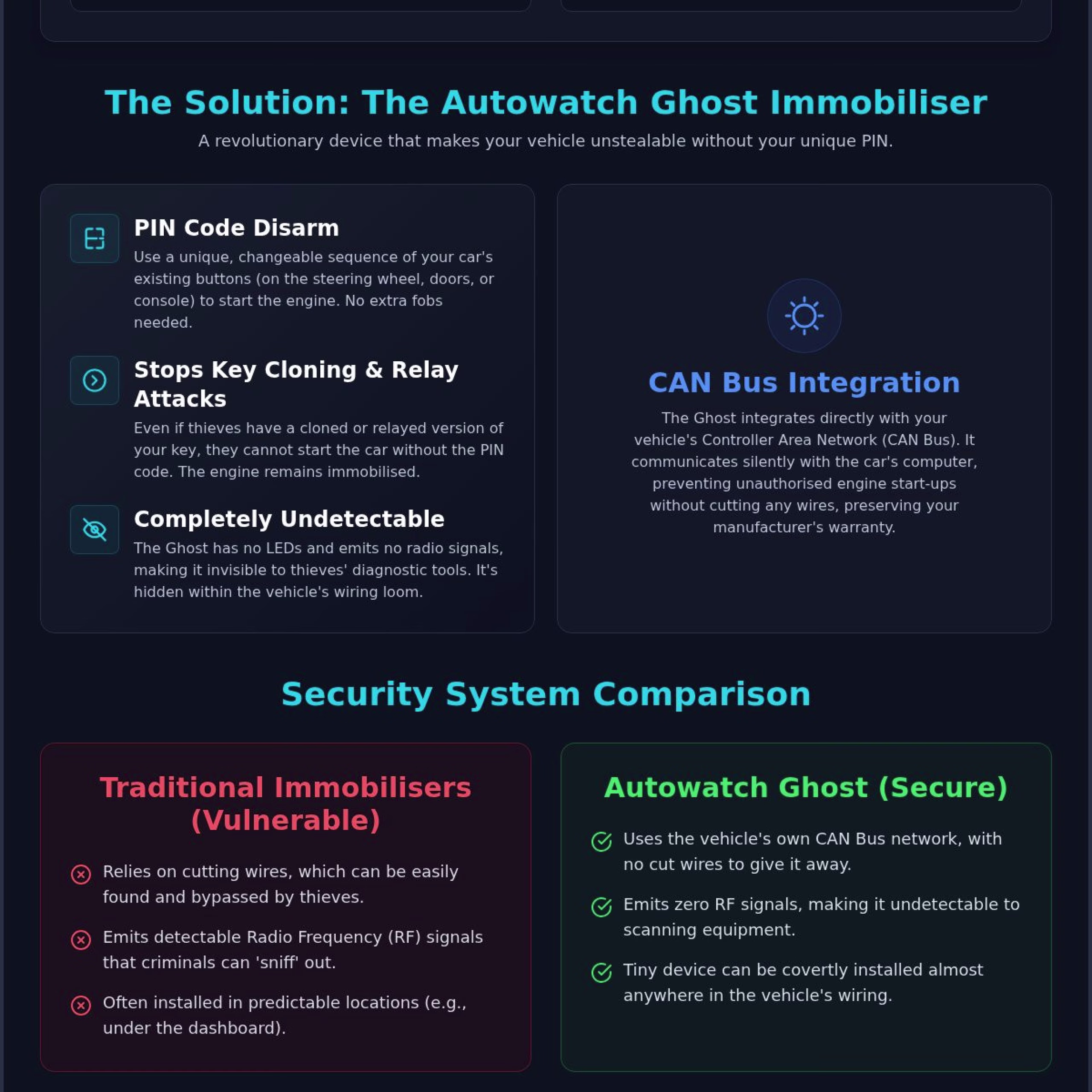 The Solution: The Autowatch Ghost Immobiliser

A revolutionary device that makes your vehicle unstealable without your unique PIN.

PIN Code Disarm

Use a unique, changeable sequence of your car's existing buttons (on the steering wheel, doors, or console) to start the engine. No extra fobs needed.

Stops Key Cloning & Relay Attacks

Even if thieves have a cloned or relayed version of your key, they cannot start the car without the PIN code. The engine remains immobilised.

Completely Undetectable

The Ghost has no LEDs and emits no radio signals, making it invisible to thieves' diagnostic tools. It's hidden within the vehicle's wiring loom.

CAN Bus Integration

The Ghost integrates directly with your vehicle's Controller Area Network (CAN Bus). It communicates silently with the car's computer, preventing unauthorised engine start-ups without cutting any wires, preserving your manufacturer's warranty.

Security System Comparison

Traditional Immobilisers (Vulnerable)

Relies on cutting wires, which can be easily found and bypassed by thieves.

Emits detectable Radio Frequency (RF) signals that criminals can 'sniff' out.

Often installed in predictable locations (e.g., under the dashboard).

Autowatch Ghost (Secure)

Uses the vehicle's own CAN Bus network, with no cut wires to give it away.

Emits zero RF signals, making it undetectable to scanning equipment.

Tiny device can be covertly installed almost anywhere in the vehicle's wiring.